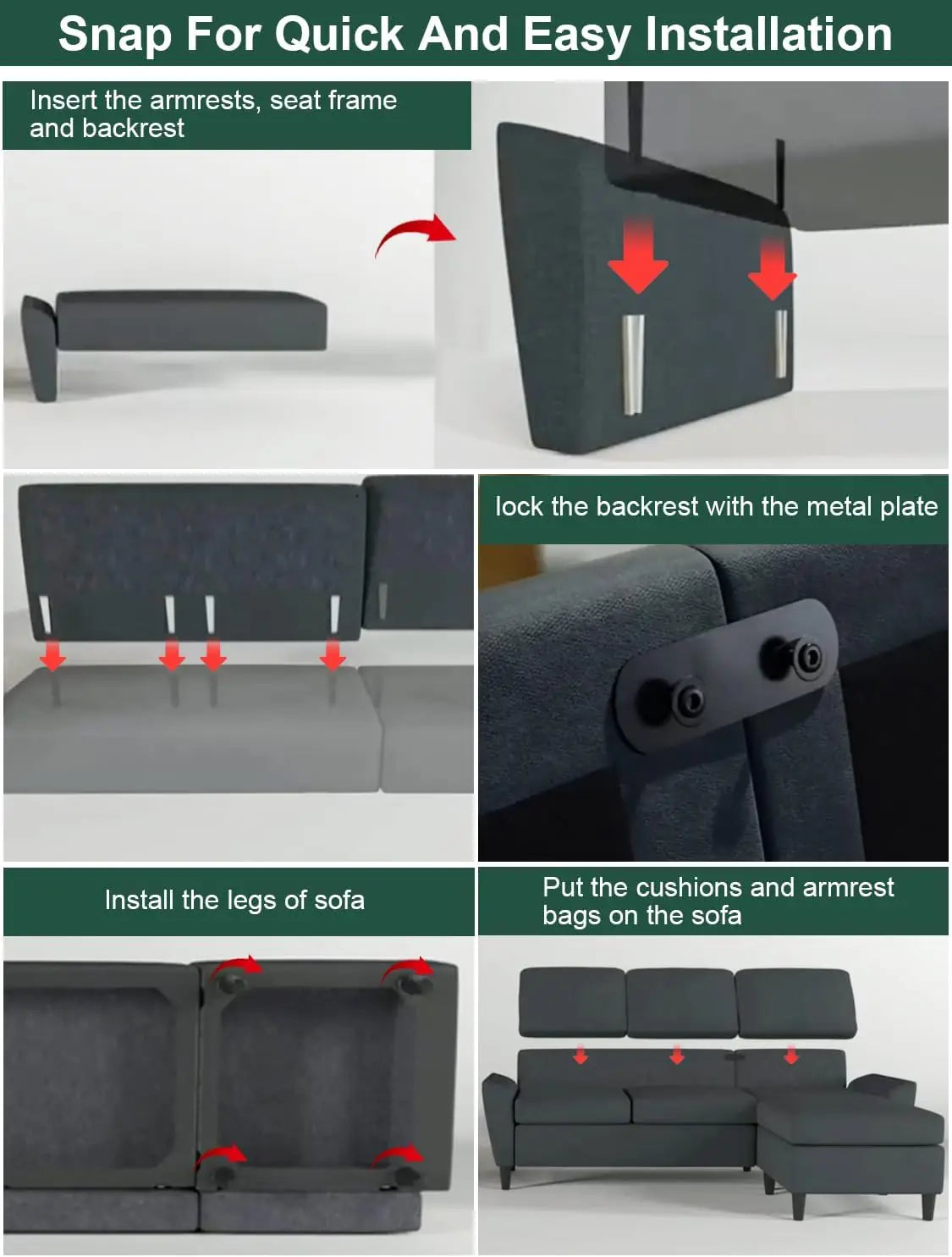 Snap For Quick And Easy Installation

Insert the armrests, seat frame and backrest

lock the backrest with the metal plate

Install the legs of sofa

Put the cushions and armrest bags on the sofa